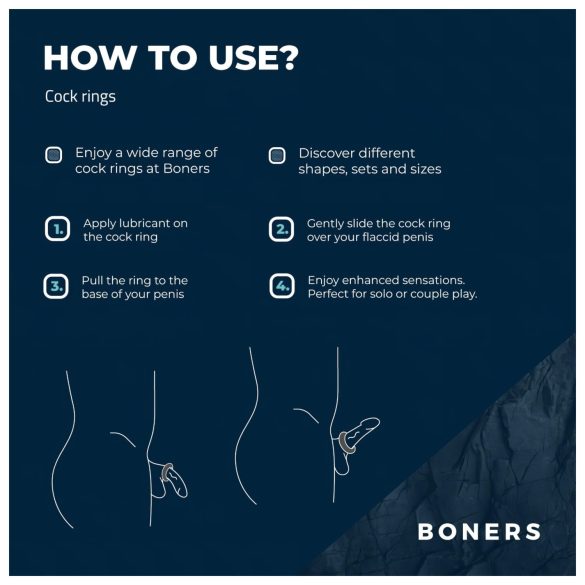 HOW TO USE?

Cock rings

Enjoy a wide range of cock rings at Boners

Discover different shapes, sets and sizes

1. Apply lubricant on the cock ring

2. Gently slide the cock ring over your flaccid penis

3. Pull the ring to the base of your penis

4. Enjoy enhanced sensations. Perfect for solo or couple play.

BONERS